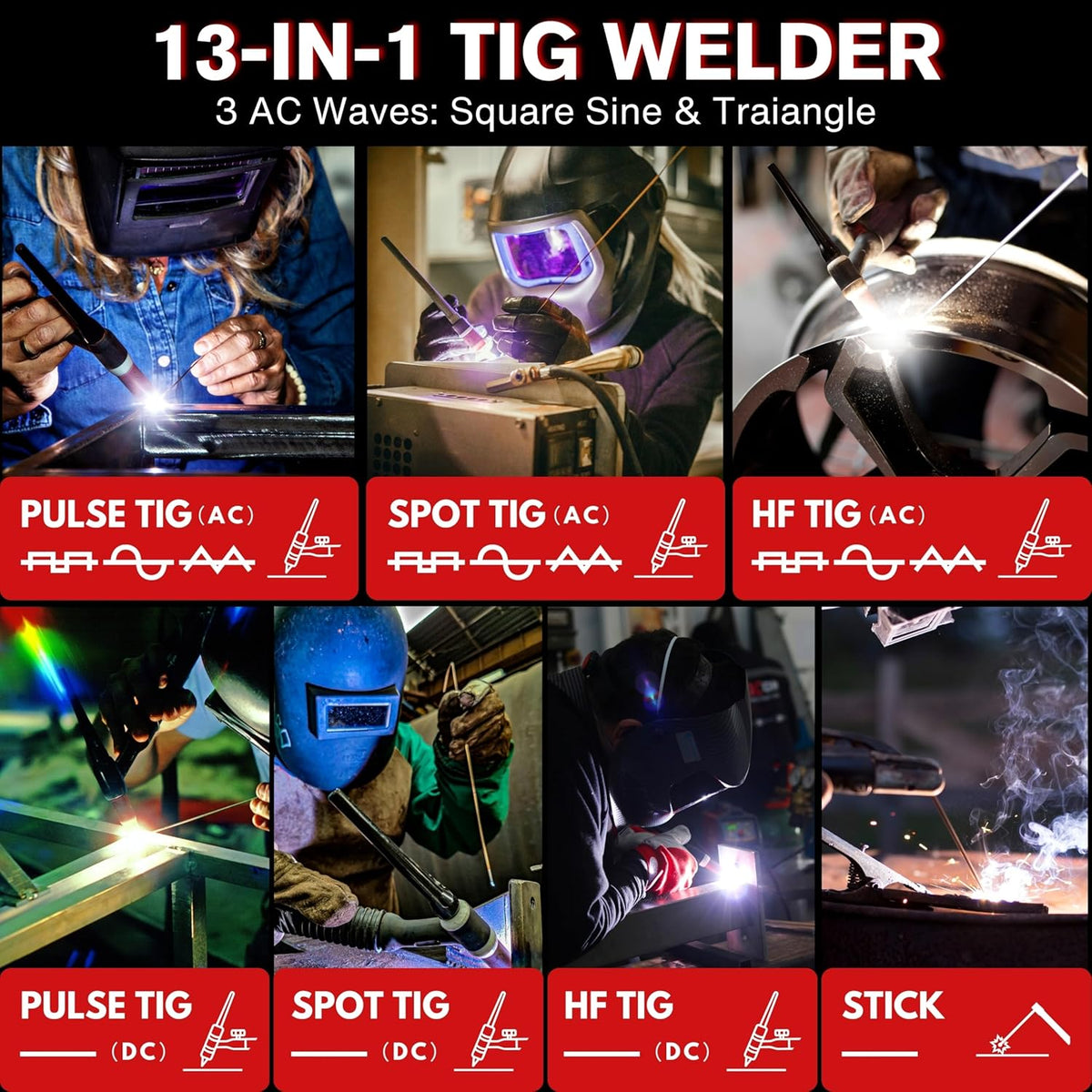 13-IN-1 TIG WELDER
3 AC Waves: Square Sine & Traiangle

PULSE TIG (AC)

SPOT TIG (AC)

HF TIG (AC)

PULSE TIG (DC)

SPOT TIG (DC)

HF TIG (DC)

STICK